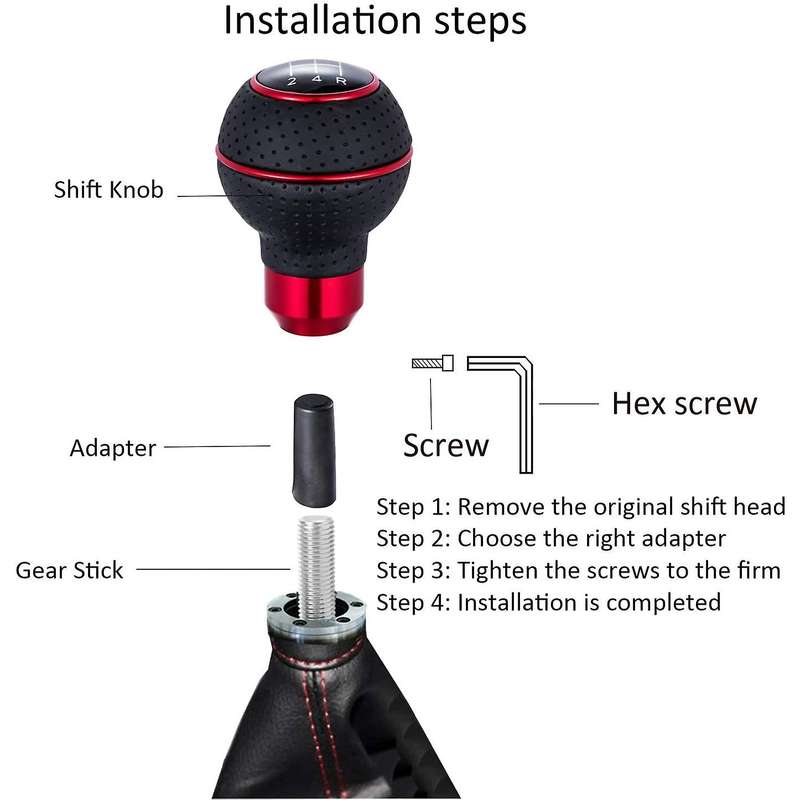 Installation steps

2 4 R

Shift Knob

Adapter

Screw

Hex screw

Gear Stick

Step 1: Remove the original shift head
Step 2: Choose the right adapter
Step 3: Tighten the screws to the firm
Step 4: Installation is completed