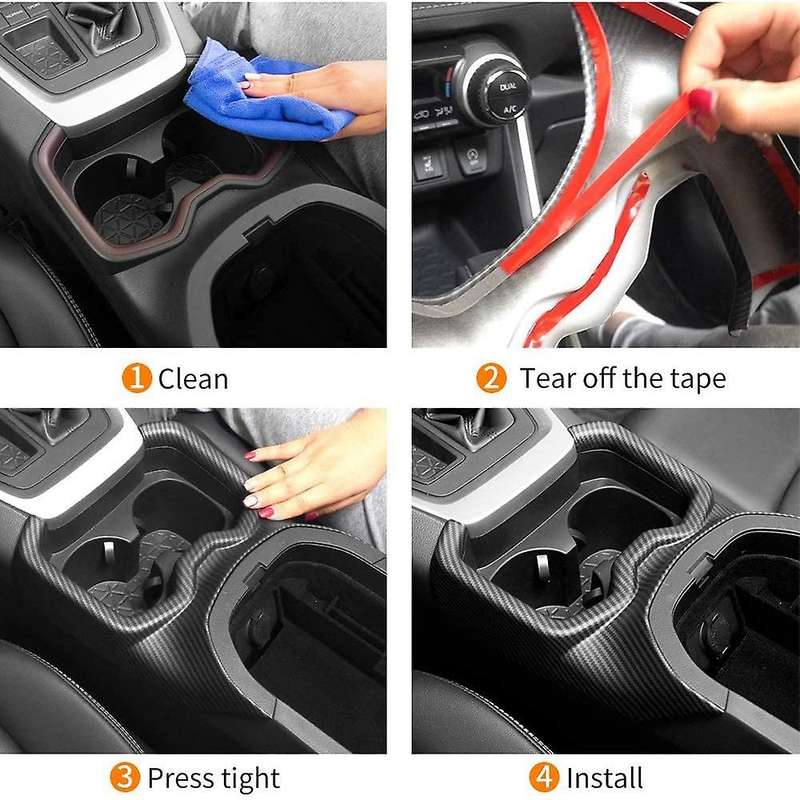 DUAL
A/C

1 Clean

2 Tear off the tape

3 Press tight

4 Install