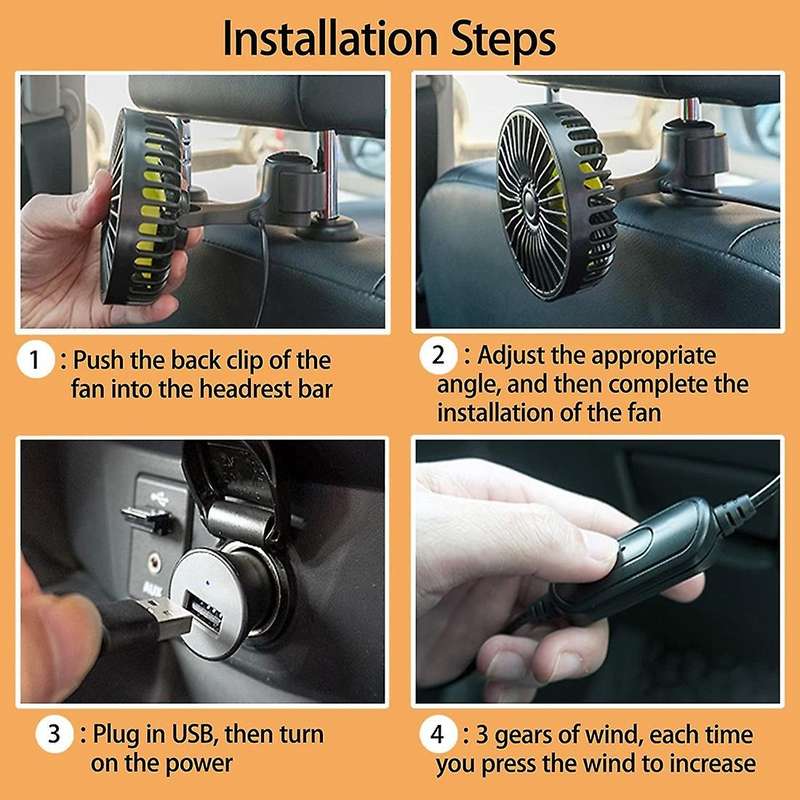 Installation Steps

1 : Push the back clip of the fan into the headrest bar

2 : Adjust the appropriate angle, and then complete the installation of the fan

AUX

3 : Plug in USB, then turn on the power

4 : 3 gears of wind, each time you press the wind to increase