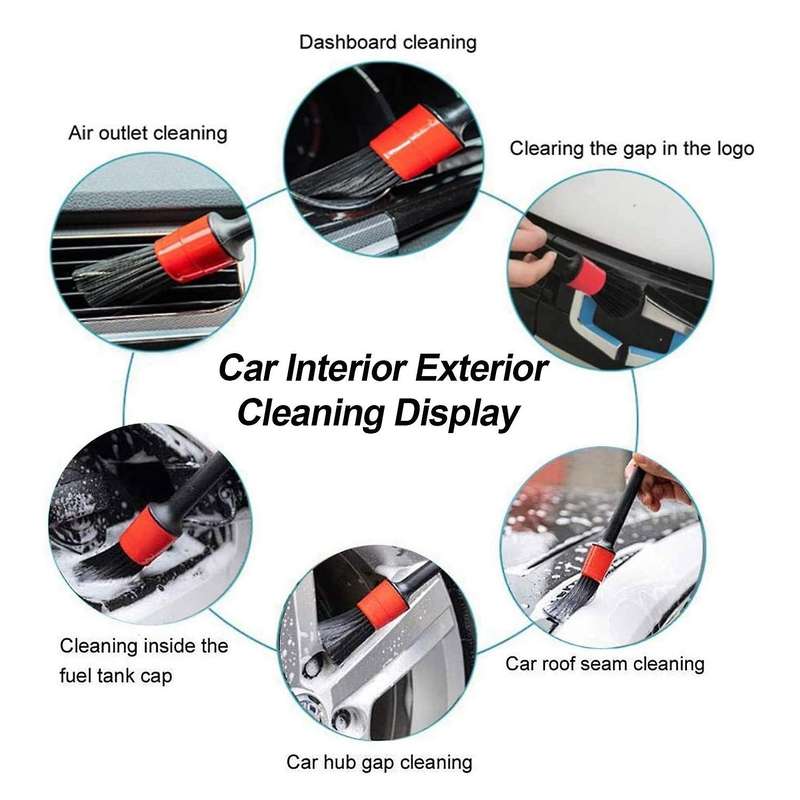 Dashboard cleaning

Air outlet cleaning

Clearing the gap in the logo

Car Interior Exterior Cleaning Display

Cleaning inside the fuel tank cap

Car roof seam cleaning

Car hub gap cleaning