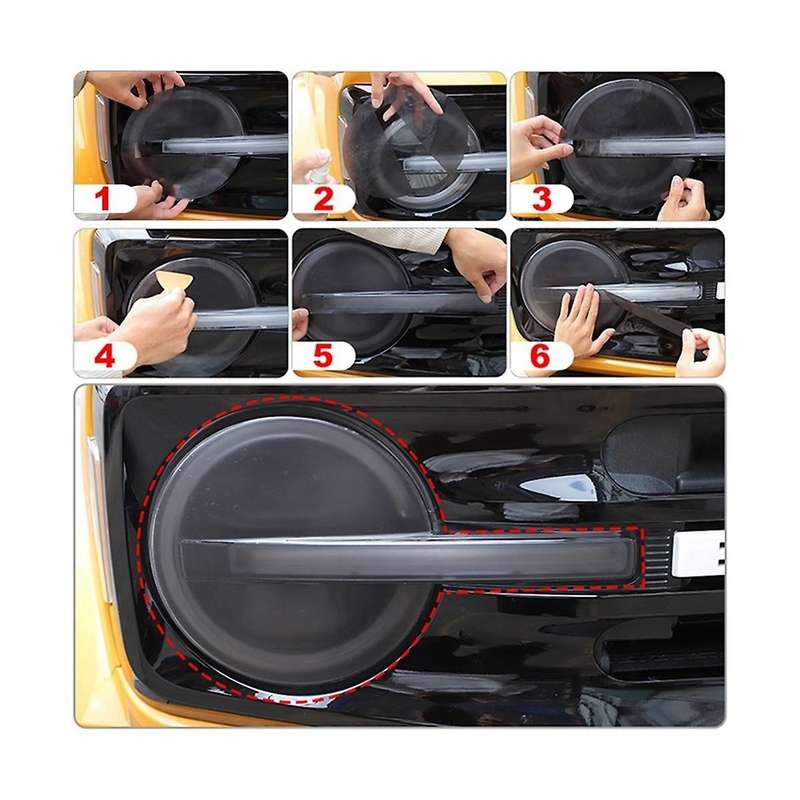 1
2
3
4
5
6