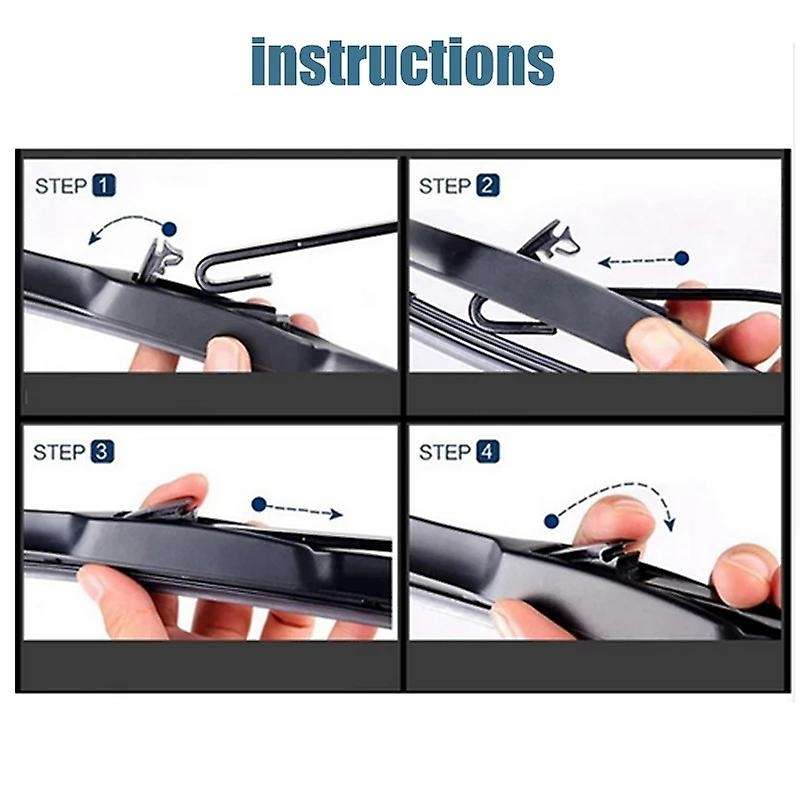 instructions

STEP 1

STEP 2

STEP 3

STEP 4