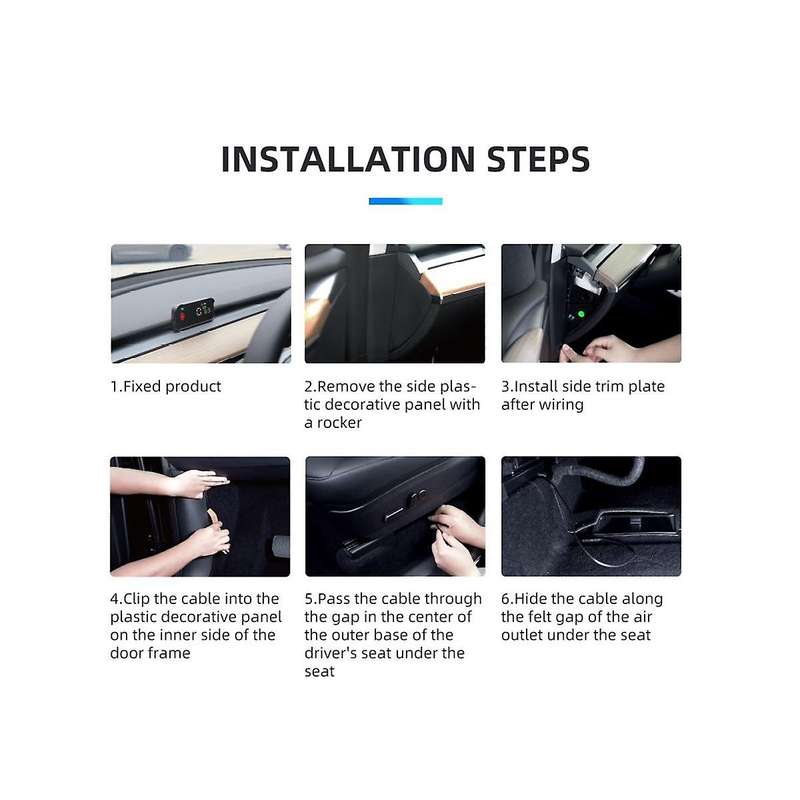 INSTALLATION STEPS

1.Fixed product

2.Remove the side plastic decorative panel with a rocker

3.Install side trim plate after wiring

4.Clip the cable into the plastic decorative panel on the inner side of the door frame

5.Pass the cable through the gap in the center of the outer base of the driver's seat under the seat

6.Hide the cable along the felt gap of the air outlet under the seat