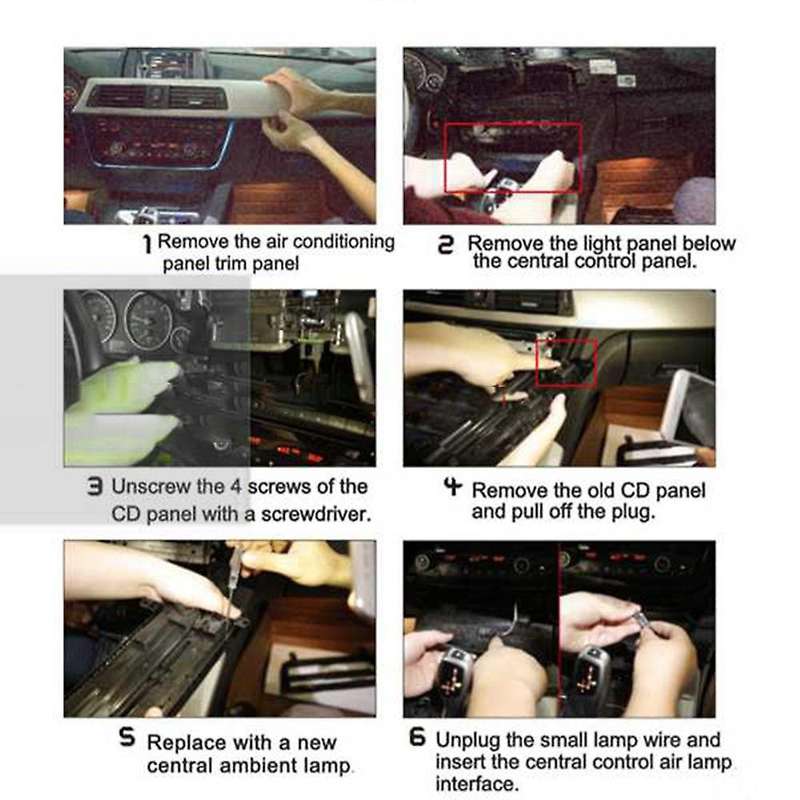 1 Remove the air conditioning panel trim panel

2 Remove the light panel below the central control panel.

3 Unscrew the 4 screws of the CD panel with a screwdriver.

4 Remove the old CD panel and pull off the plug.

5 Replace with a new central ambient lamp.

6 Unplug the small lamp wire and insert the central control air lamp interface.