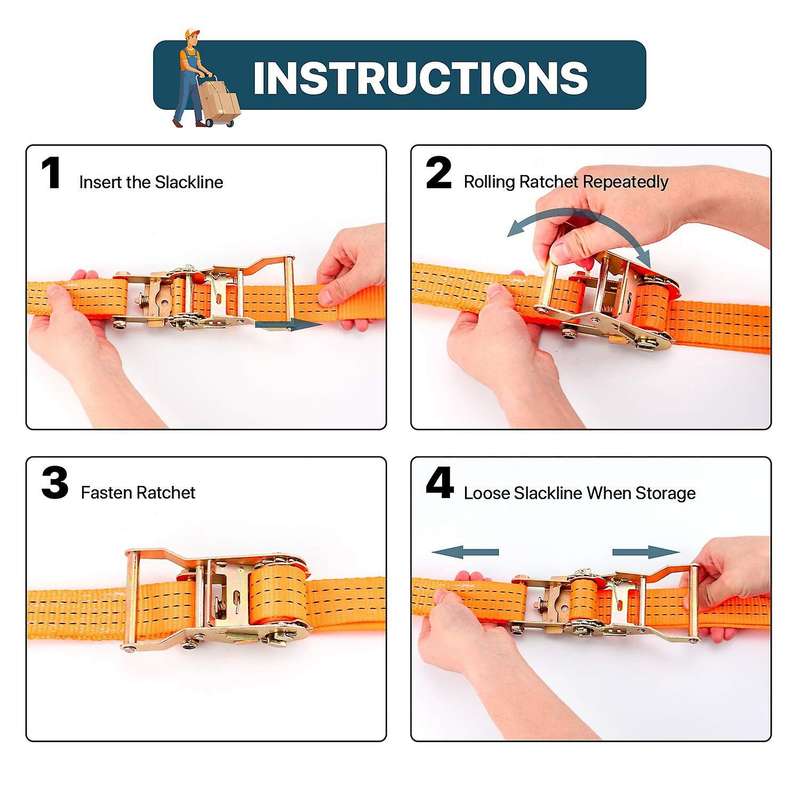 INSTRUCTIONS

1 Insert the Slackline

2 Rolling Ratchet Repeatedly

3 Fasten Ratchet

4 Loose Slackline When Storage