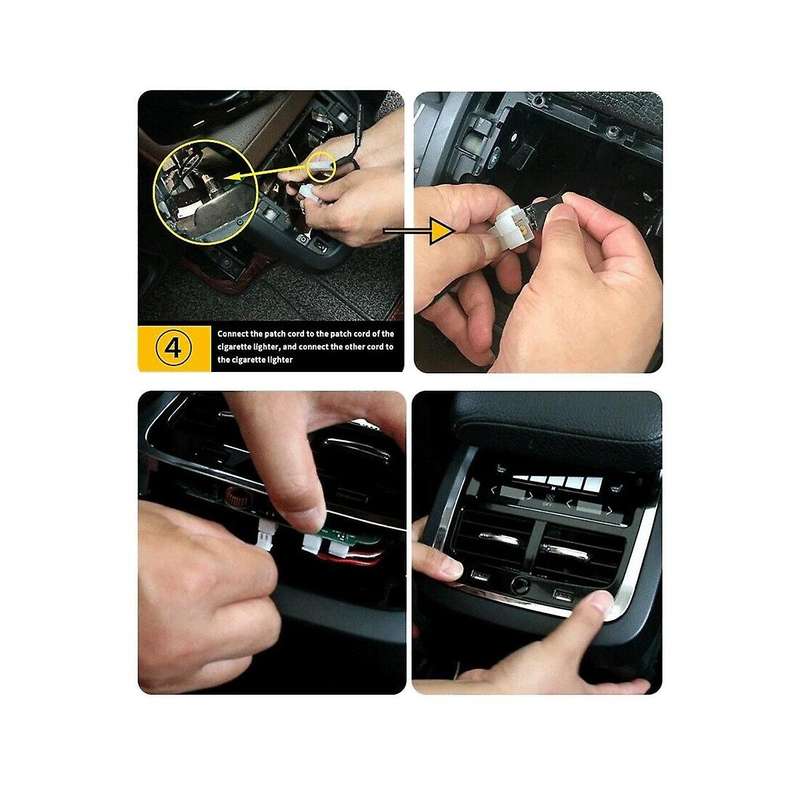 4

Connect the patch cord to the patch cord of the cigarette lighter, and connect the other cord to the cigarette lighter