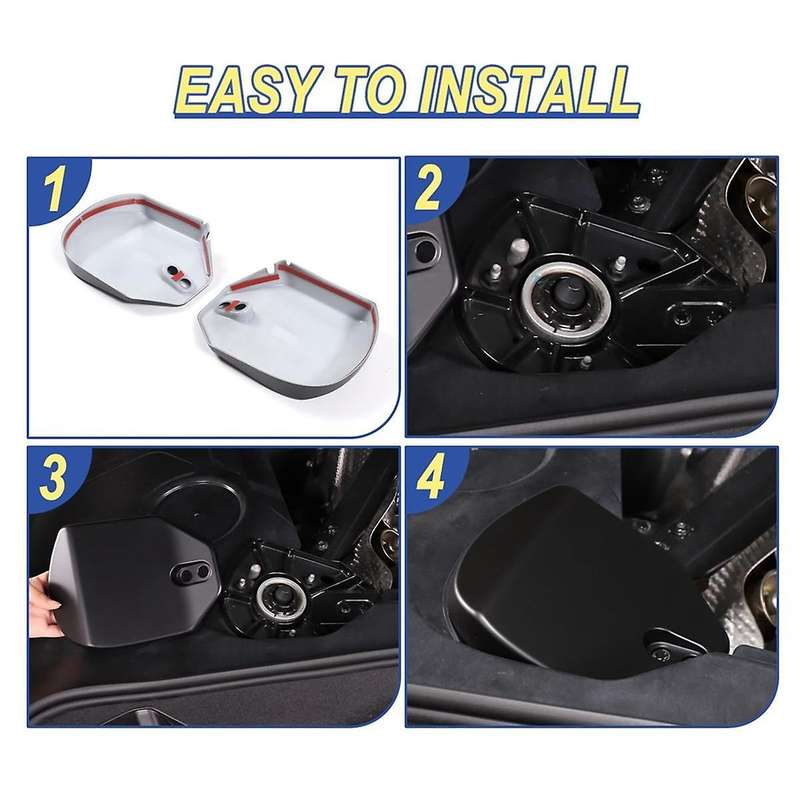 EASY TO INSTALL

1

2

3

4