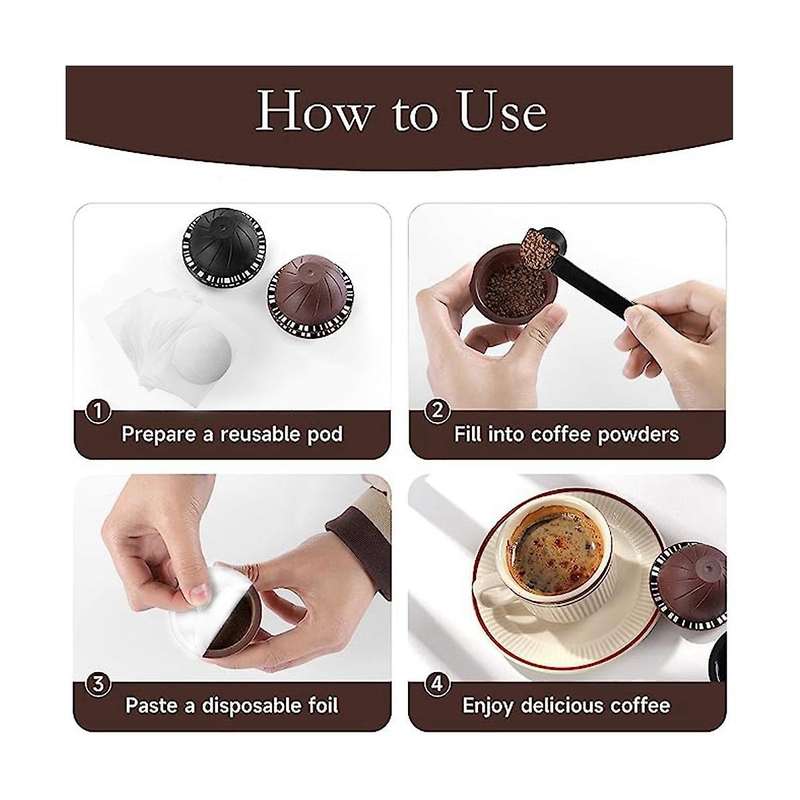 How to Use

1 Prepare a reusable pod

2 Fill into coffee powders

3 Paste a disposable foil

4 Enjoy delicious coffee