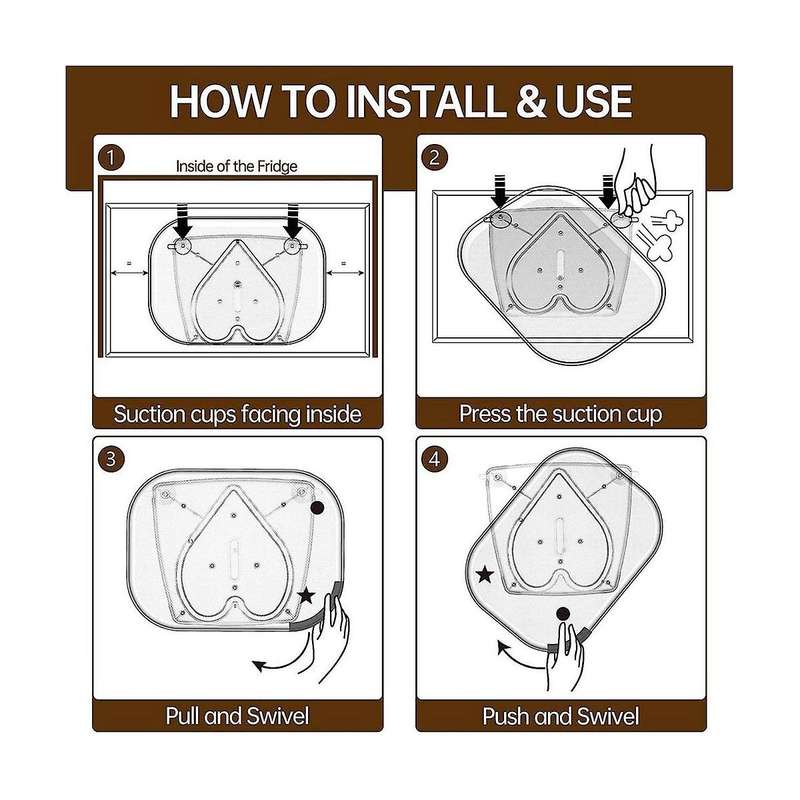 HOW TO INSTALL & USE

1
Inside of the Fridge
=
=
Suction cups facing inside

2
Press the suction cup

3
Pull and Swivel

4
Push and Swivel