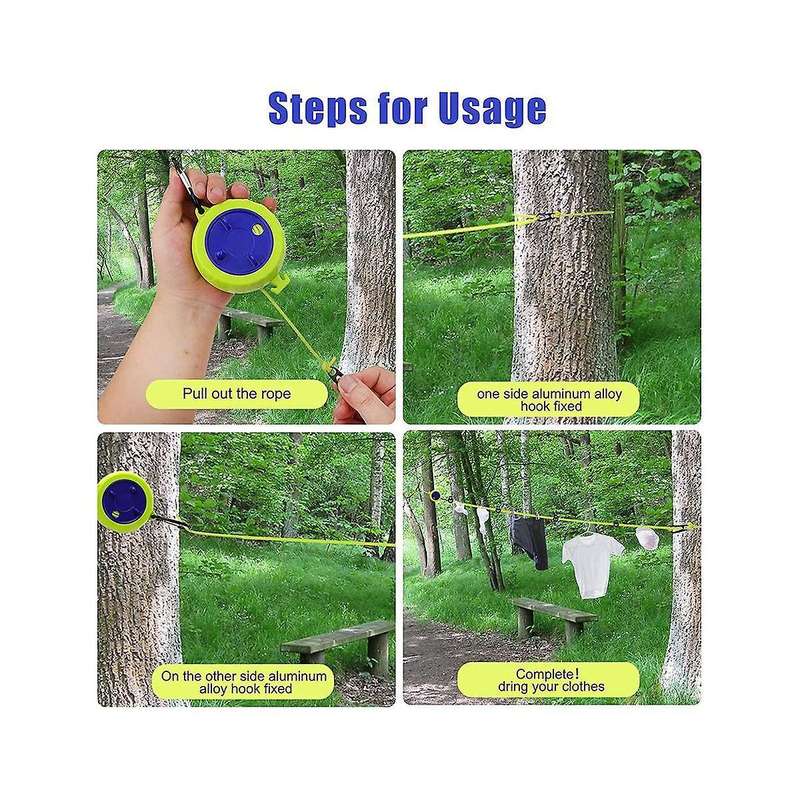 Steps for Usage

Pull out the rope

one side aluminum alloy hook fixed

On the other side aluminum alloy hook fixed

Complete!
dring your clothes