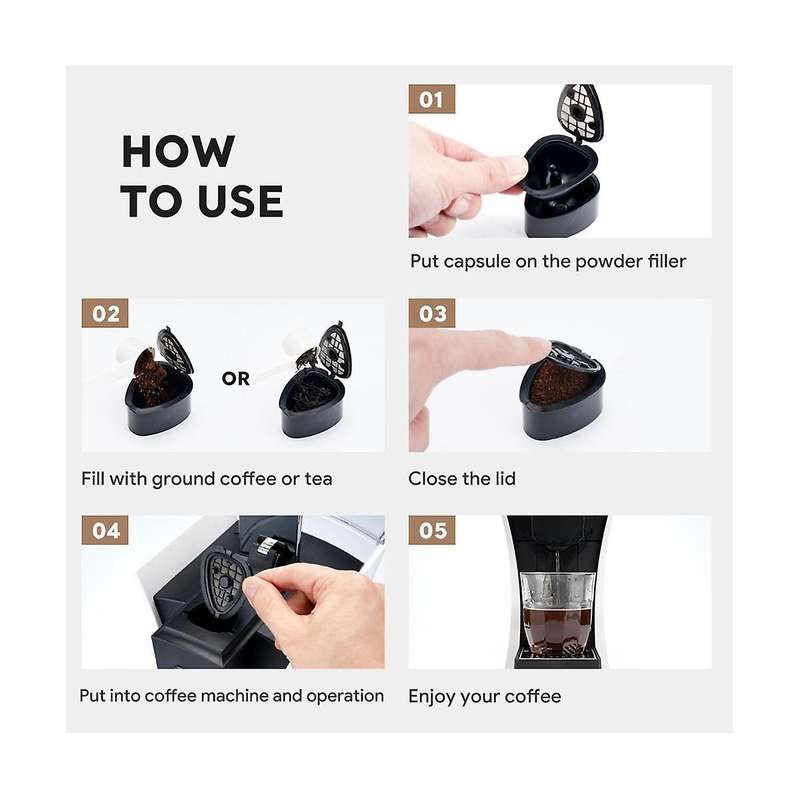 HOW TO USE

01

Put capsule on the powder filler

02

OR

Fill with ground coffee or tea

03

Close the lid

04

Put into coffee machine and operation

05

Enjoy your coffee