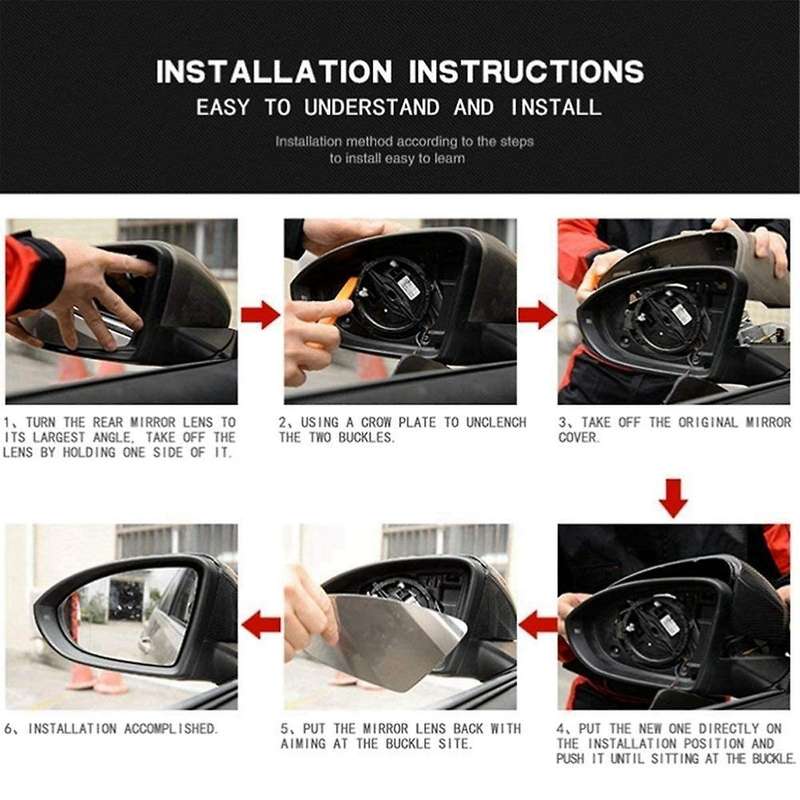 INSTALLATION INSTRUCTIONS
EASY TO UNDERSTAND AND INSTALL

Installation method according to the steps to install easy to learn

1、TURN THE REAR MIRROR LENS TO ITS LARGEST ANGLE, TAKE OFF THE LENS BY HOLDING ONE SIDE OF IT.

2、USING A CROW PLATE TO UNCLENCH THE TWO BUCKLES.

3、TAKE OFF THE ORIGINAL MIRROR COVER.

4、PUT THE NEW ONE DIRECTLY ON THE INSTALLATION POSITION AND PUSH IT UNTIL SITTING AT THE BUCKLE.

5、PUT THE MIRROR LENS BACK WITH AIMING AT THE BUCKLE SITE.

6、INSTALLATION ACCOMPLISHED.