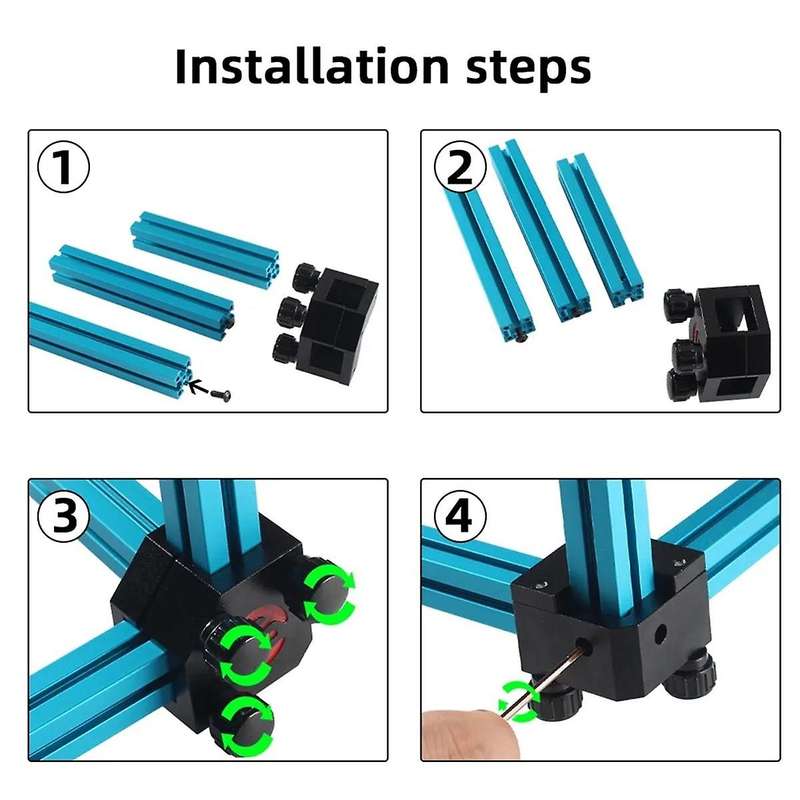 Installation steps

①

②

③

④