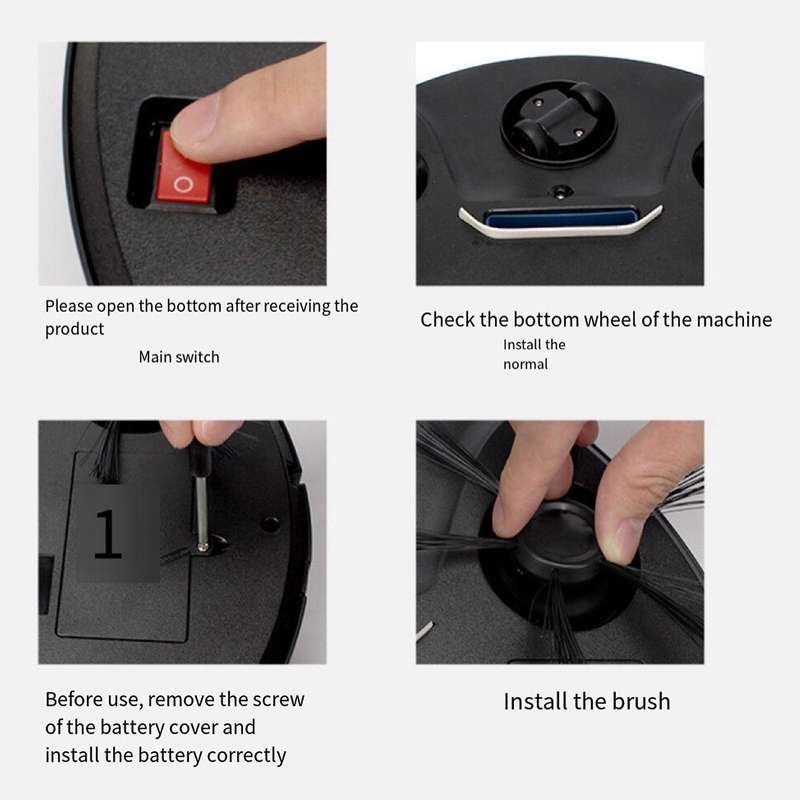 O

Please open the bottom after receiving the product

Main switch

Check the bottom wheel of the machine

Install the normal

1

Before use, remove the screw of the battery cover and install the battery correctly

Install the brush