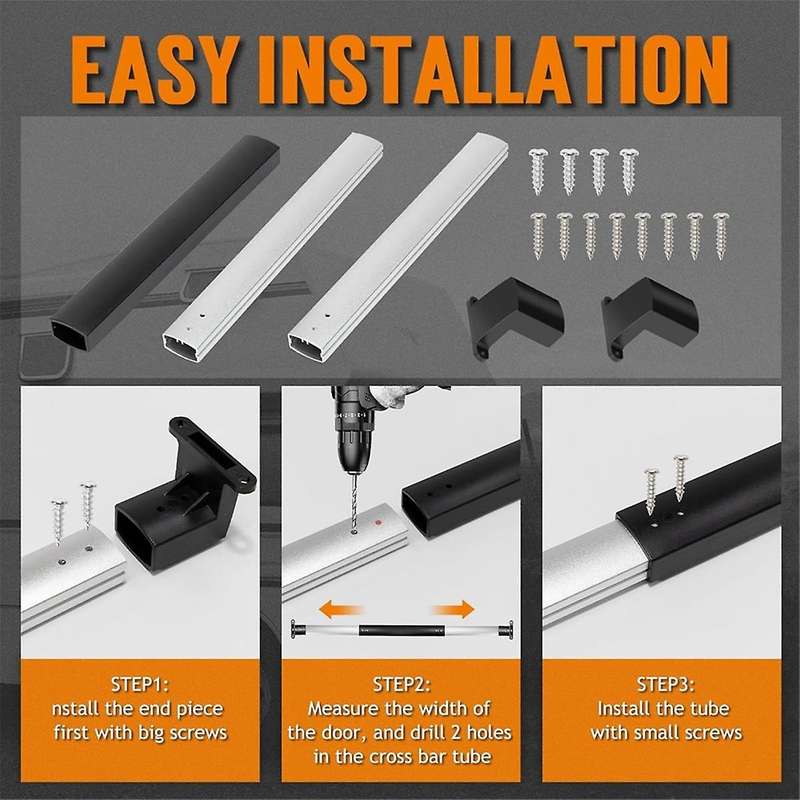 EASY INSTALLATION

STEP1:
nstall the end piece first with big screws

STEP2:
Measure the width of the door, and drill 2 holes in the cross bar tube

STEP3:
Install the tube with small screws