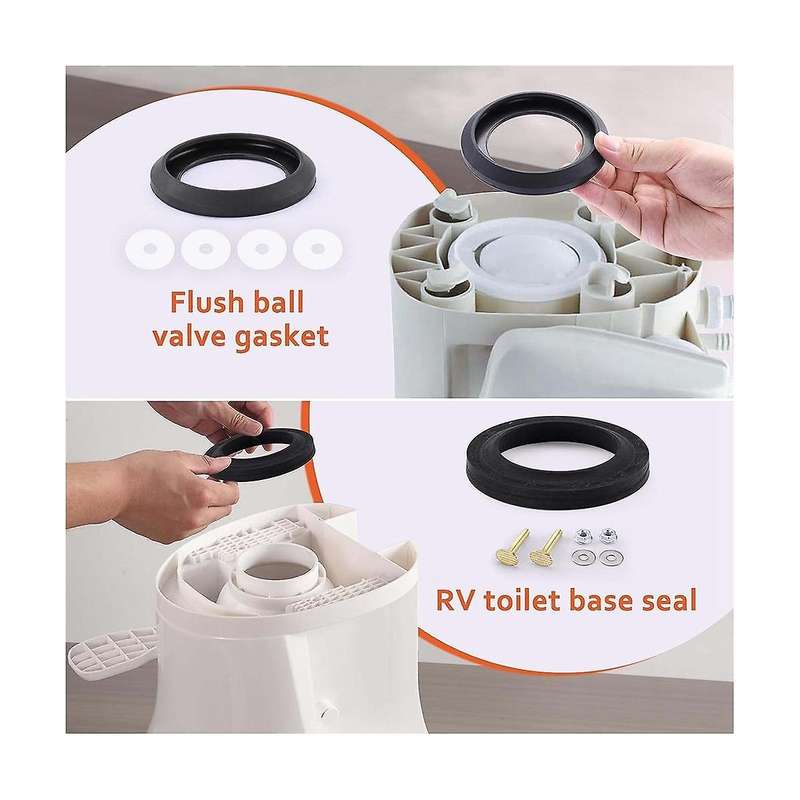 Flush ball valve gasket

RV toilet base seal