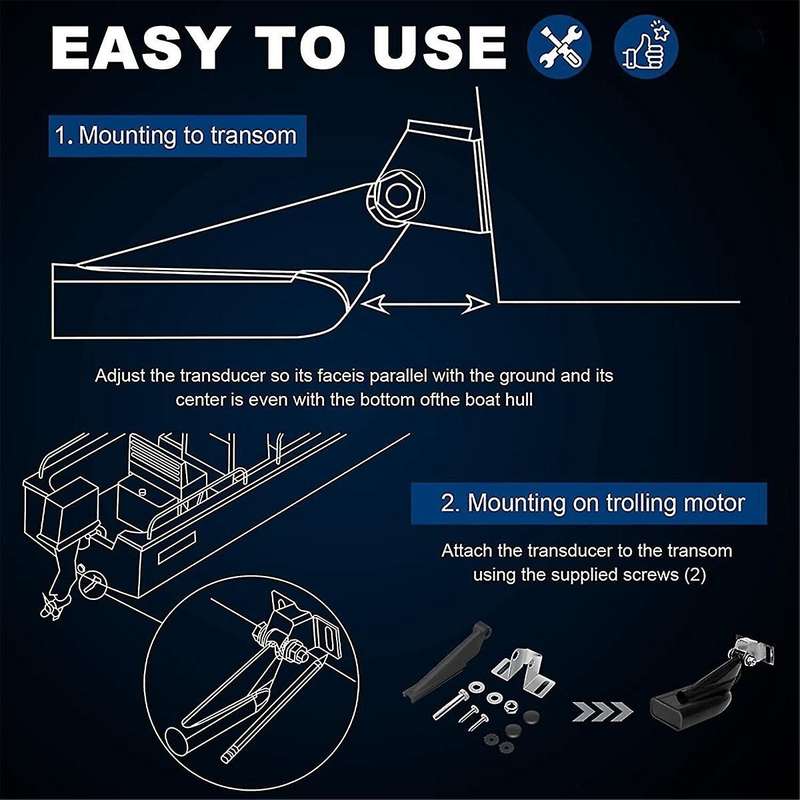 EASY TO USE

1. Mounting to transom

Adjust the transducer so its faceis parallel with the ground and its center is even with the bottom ofthe boat hull

2. Mounting on trolling motor

Attach the transducer to the transom using the supplied screws (2)