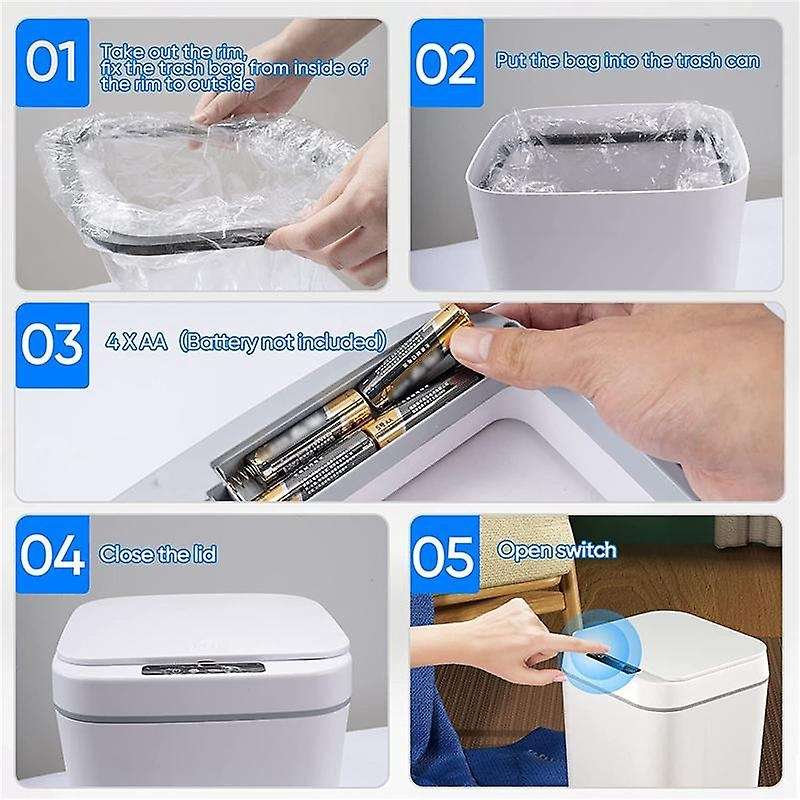 01
Take out the rim, fix the trash bag from inside of the rim to outside

02
Put the bag into the trash can

03
4 X AA (Battery not included)

04
Close the lid

05
Open switch