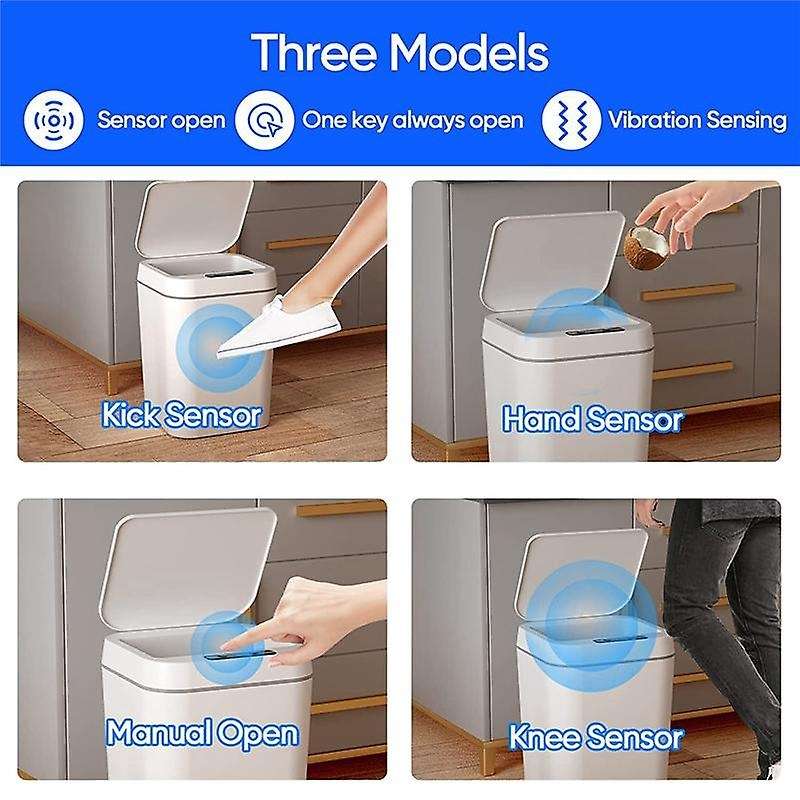 Three Models

Sensor open

One key always open

Vibration Sensing

Kick Sensor

Hand Sensor

Manual Open

Knee Sensor