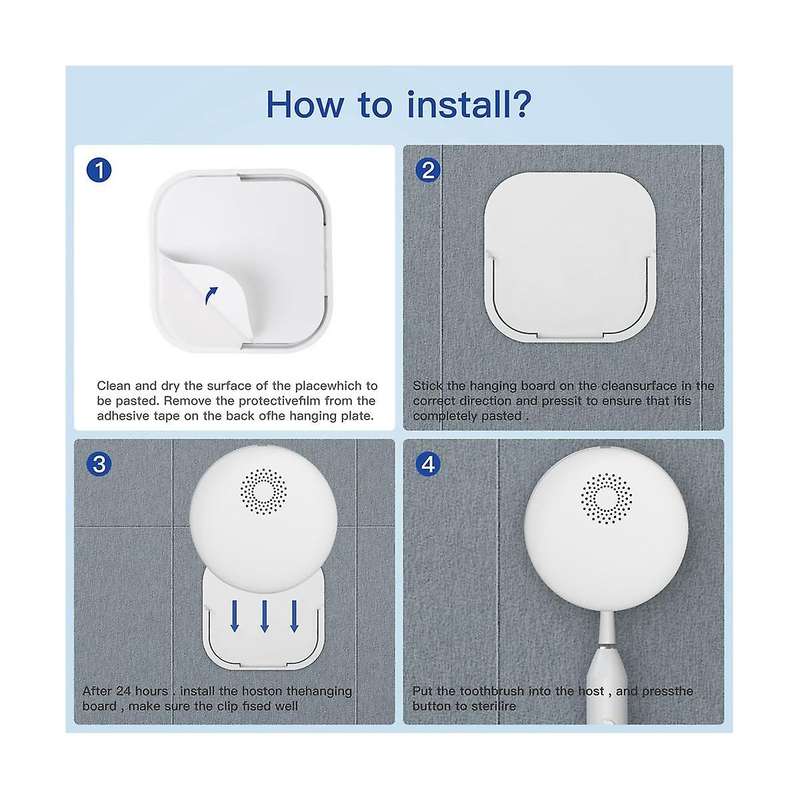 How to install?

1

Clean and dry the surface of the placewhich to be pasted. Remove the protectivefilm from the adhesive tape on the back ofhe hanging plate.

2

Stick the hanging board on the cleansurface in the correct direction and pressit to ensure that itis completely pasted .

3

After 24 hours . install the hoston thehanging board , make sure the clip fised well

4

Put the toothbrush into the host , and pressthe button to sterilire