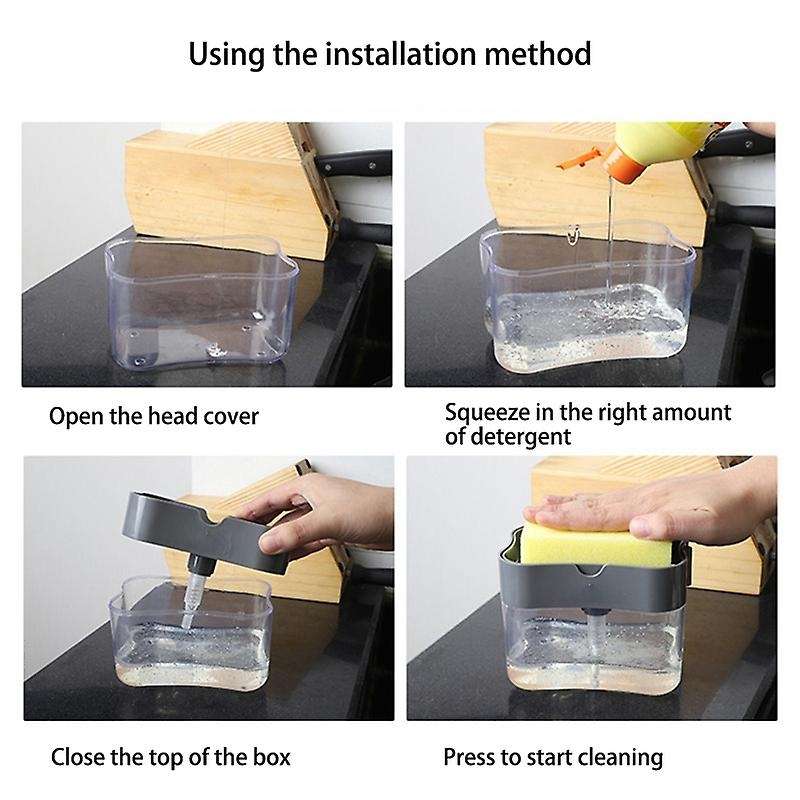 Using the installation method

Open the head cover

Squeeze in the right amount of detergent

Close the top of the box

Press to start cleaning