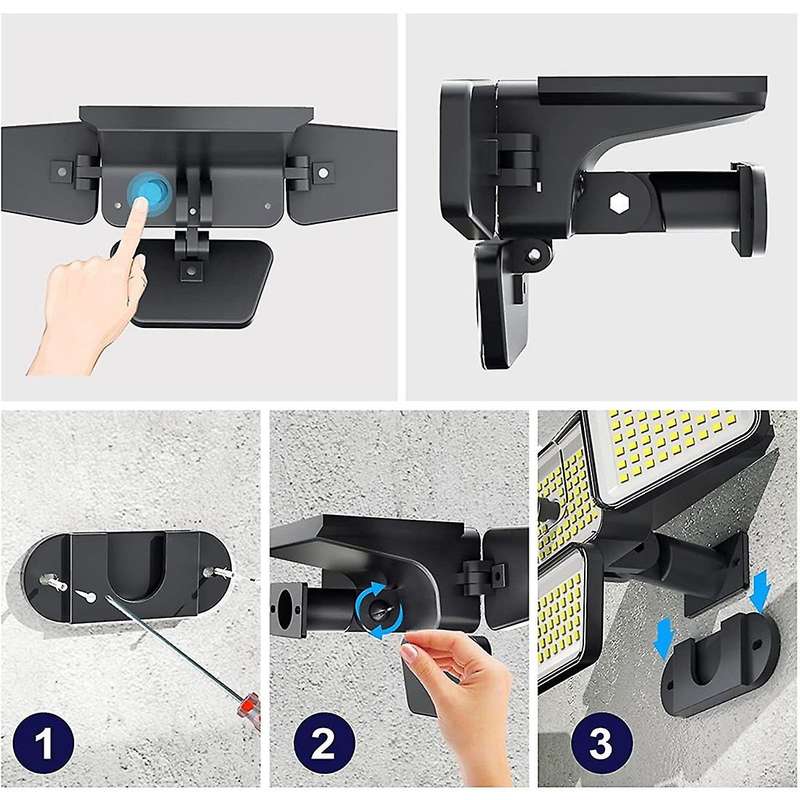 1

2

3