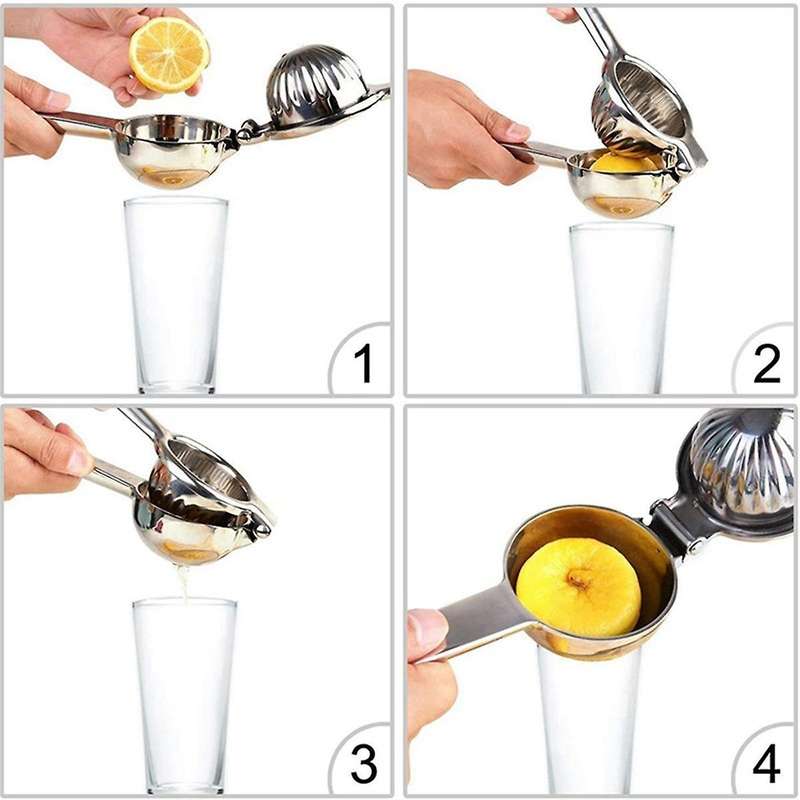 1

2

3

4