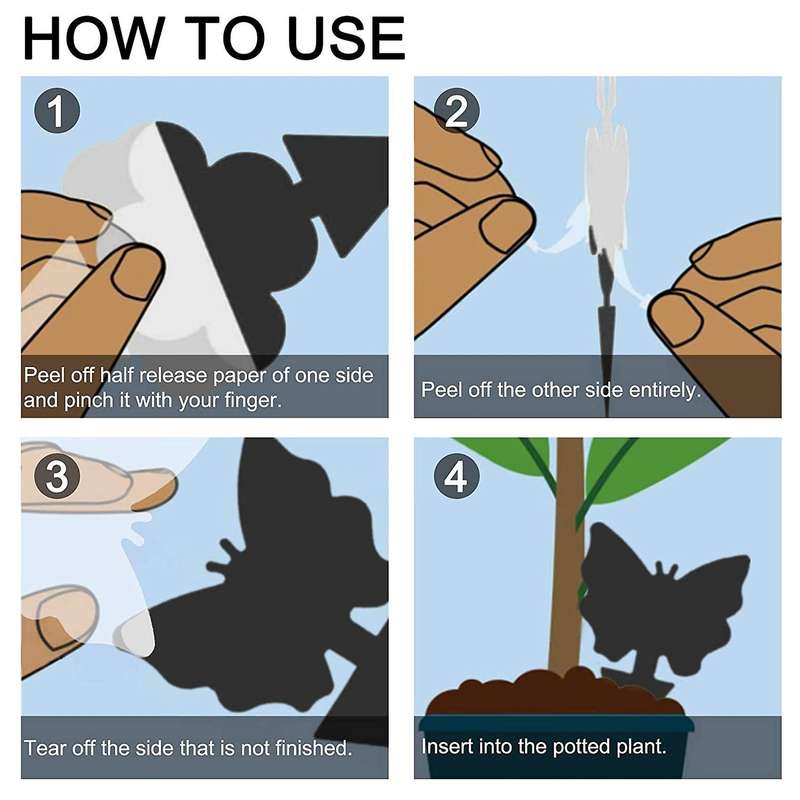 HOW TO USE

1

Peel off half release paper of one side and pinch it with your finger.

2

Peel off the other side entirely.

3

Tear off the side that is not finished.

4

Insert into the potted plant.