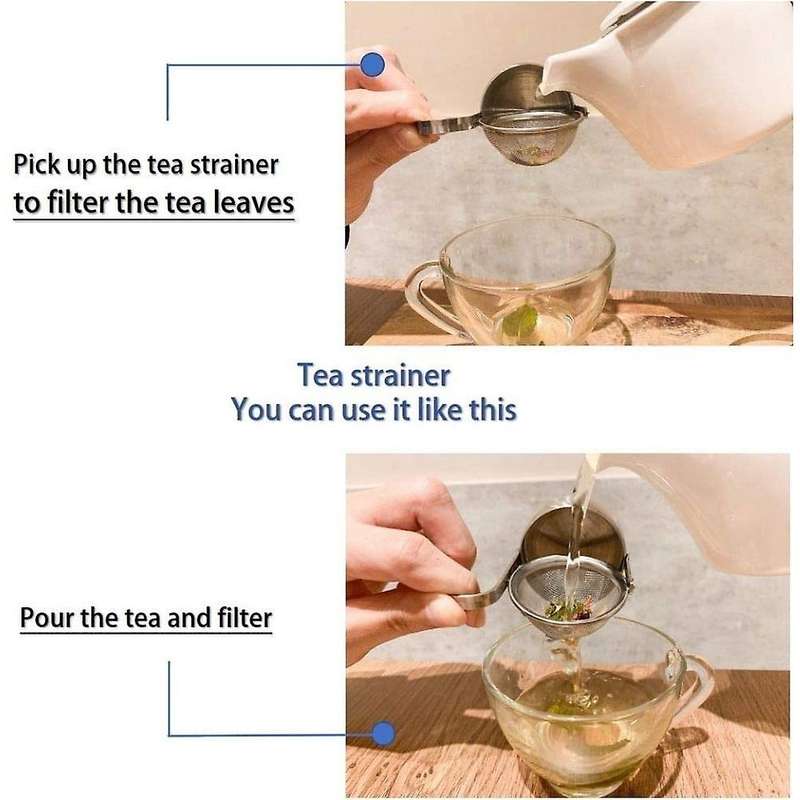 Pick up the tea strainer to filter the tea leaves

Tea strainer
You can use it like this

Pour the tea and filter