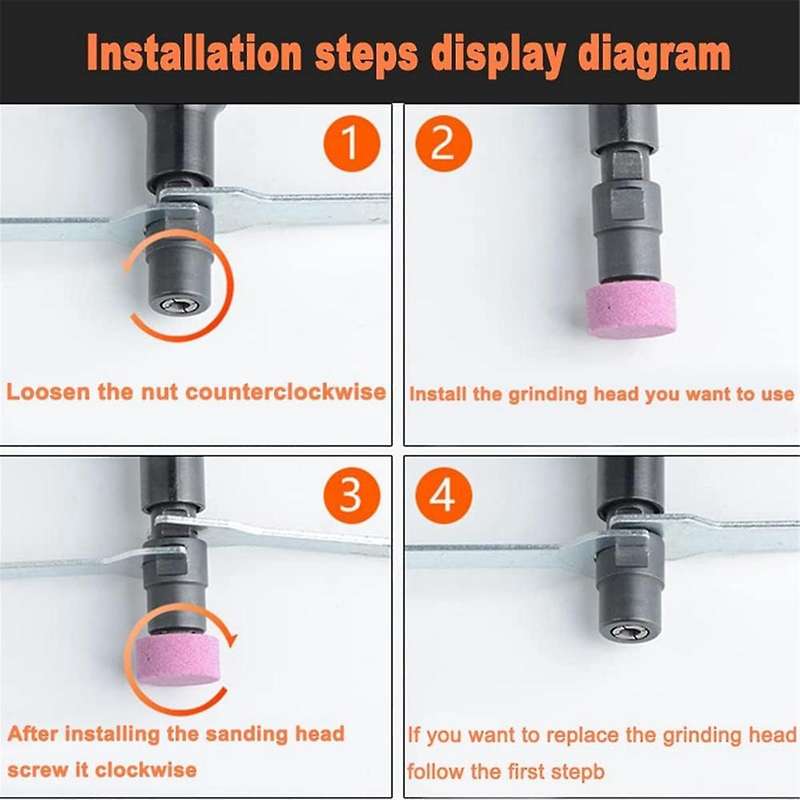 Installation steps display diagram

1

Loosen the nut counterclockwise

2

Install the grinding head you want to use

3

After installing the sanding head screw it clockwise

4

If you want to replace the grinding head follow the first stepb