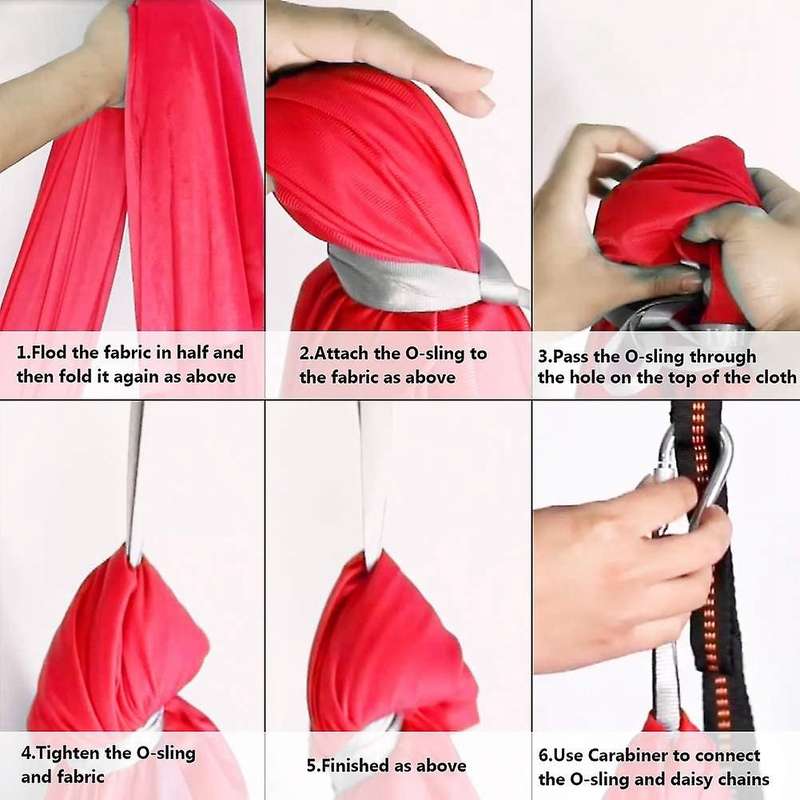 1.Flod the fabric in half and then fold it again as above

2.Attach the O-sling to the fabric as above

3.Pass the O-sling through the hole on the top of the cloth

4.Tighten the O-sling and fabric

5.Finished as above

6.Use Carabiner to connect the O-sling and daisy chains