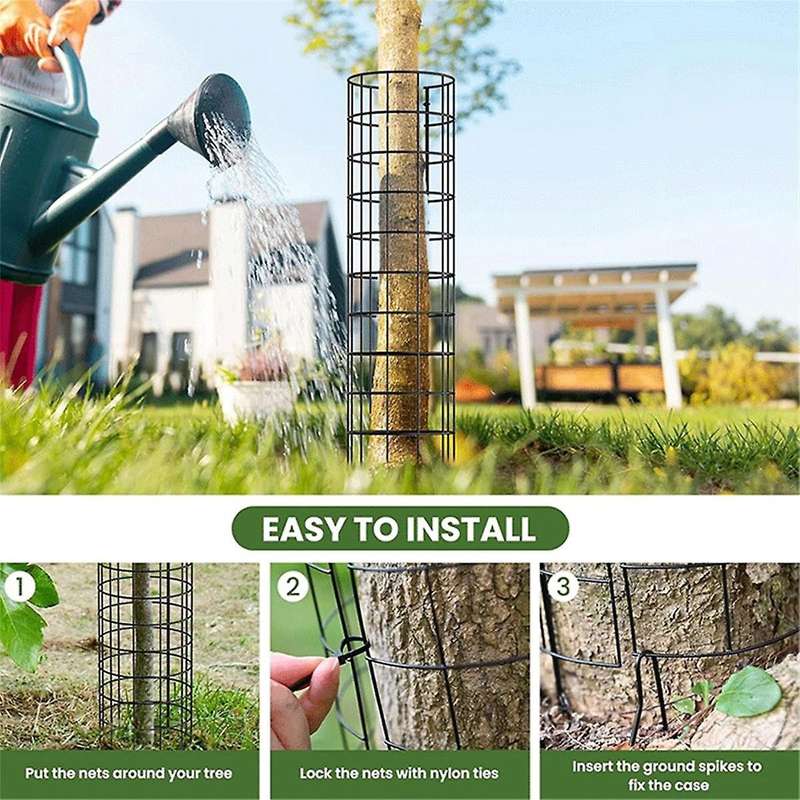 EASY TO INSTALL

1
Put the nets around your tree

2
Lock the nets with nylon ties

3
Insert the ground spikes to fix the case