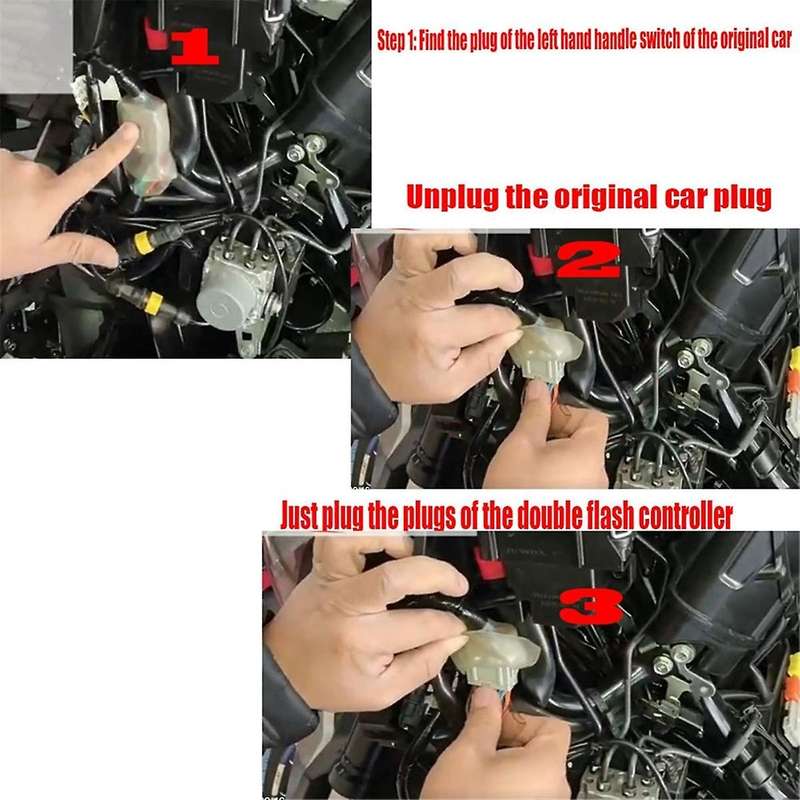 1

Step 1: Find the plug of the left hand handle switch of the original car

Unplug the original car plug

2

Just plug the plugs of the double flash controller

3