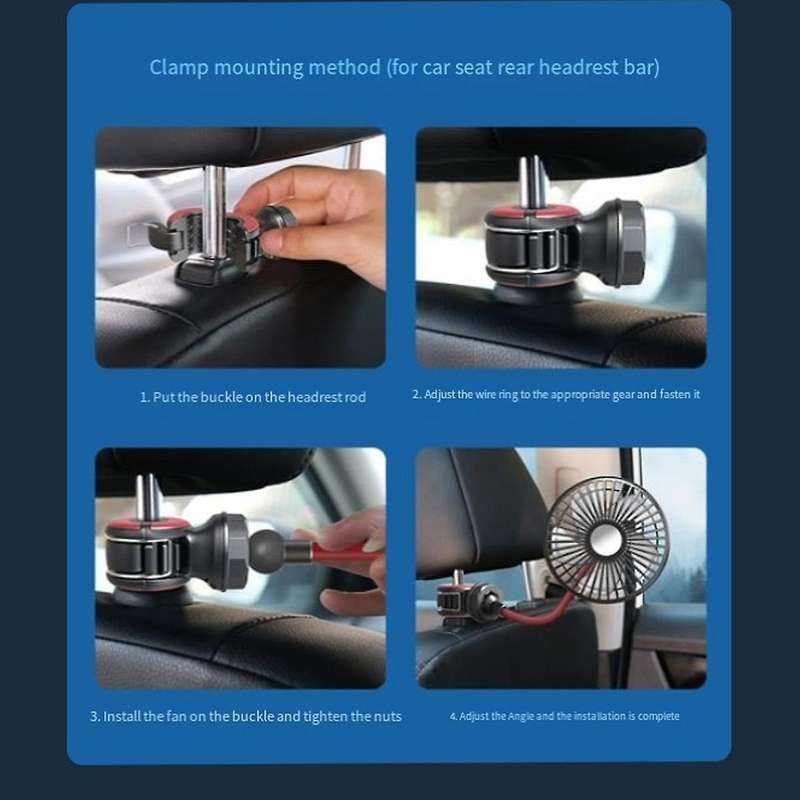 Clamp mounting method (for car seat rear headrest bar)

1. Put the buckle on the headrest rod

2. Adjust the wire ring to the appropriate gear and fasten it

3. Install the fan on the buckle and tighten the nuts

4. Adjust the Angle and the installation is complete