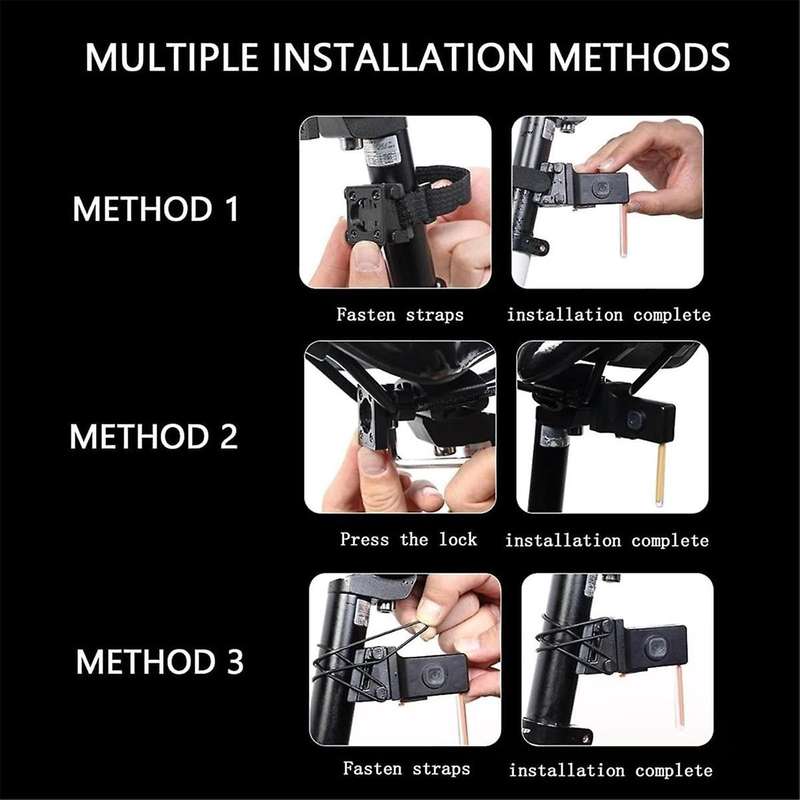 MULTIPLE INSTALLATION METHODS

METHOD 1

Fasten straps

installation complete

METHOD 2

Press the lock

installation complete

METHOD 3

Fasten straps

installation complete