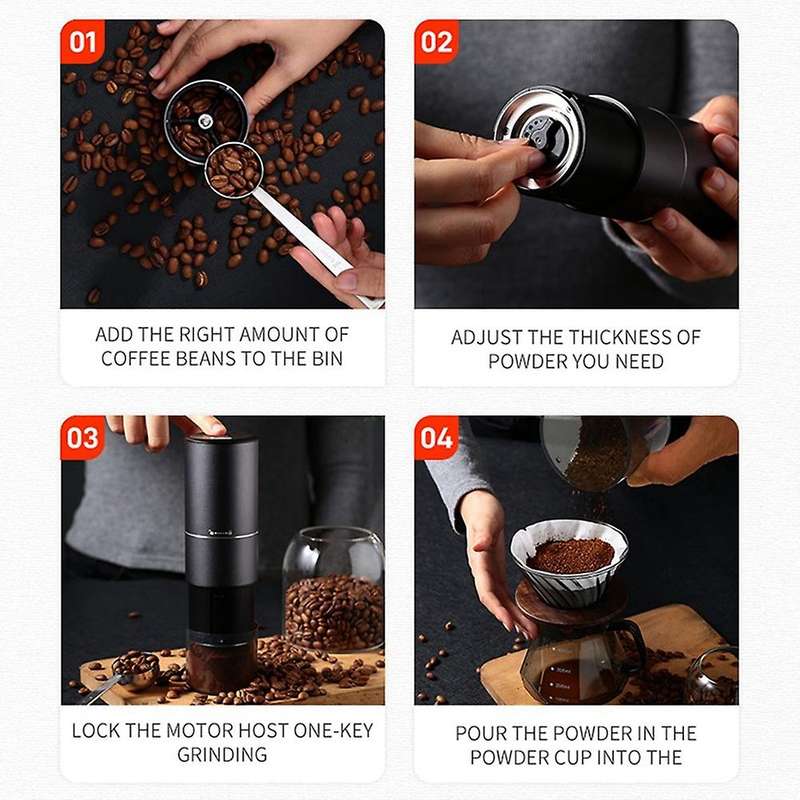 01

ADD THE RIGHT AMOUNT OF COFFEE BEANS TO THE BIN

02

ADJUST THE THICKNESS OF POWDER YOU NEED

03

LOCK THE MOTOR HOST ONE-KEY GRINDING

04

POUR THE POWDER IN THE POWDER CUP INTO THE