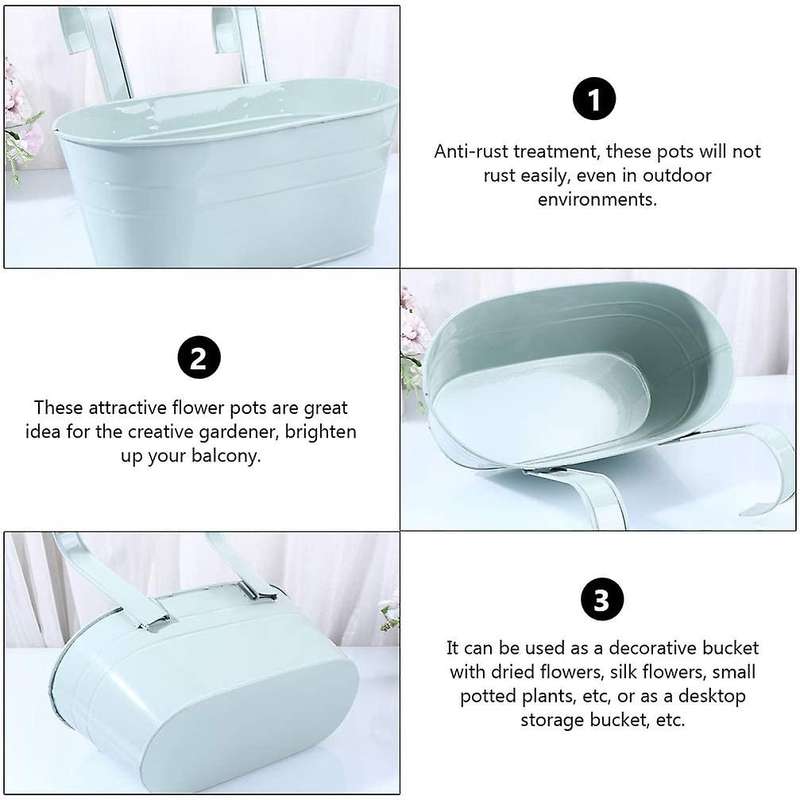 1

Anti-rust treatment, these pots will not rust easily, even in outdoor environments.

2

These attractive flower pots are great idea for the creative gardener, brighten up your balcony.

3

It can be used as a decorative bucket with dried flowers, silk flowers, small potted plants, etc, or as a desktop storage bucket, etc.