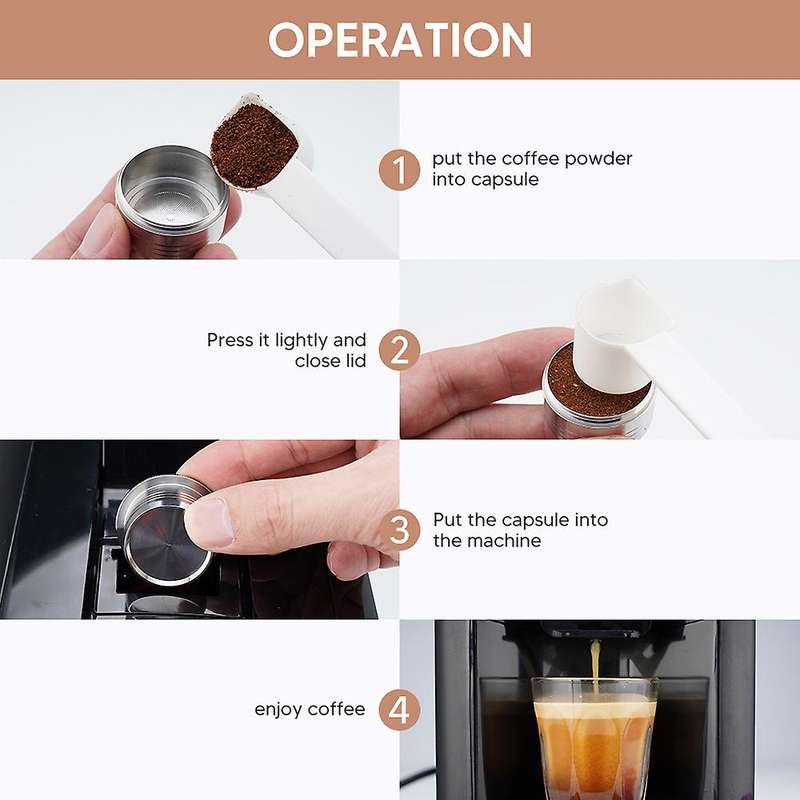 OPERATION

1 put the coffee powder into capsule

Press it lightly and close lid 2

3 Put the capsule into the machine

enjoy coffee 4