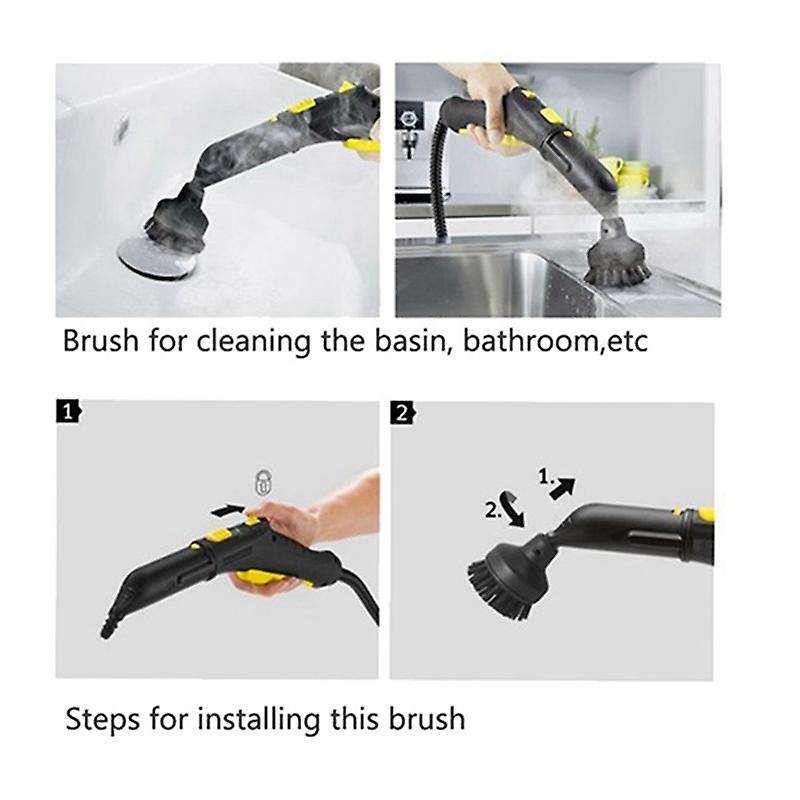 Brush for cleaning the basin, bathroom,etc

1

2

1.

2.

Steps for installing this brush