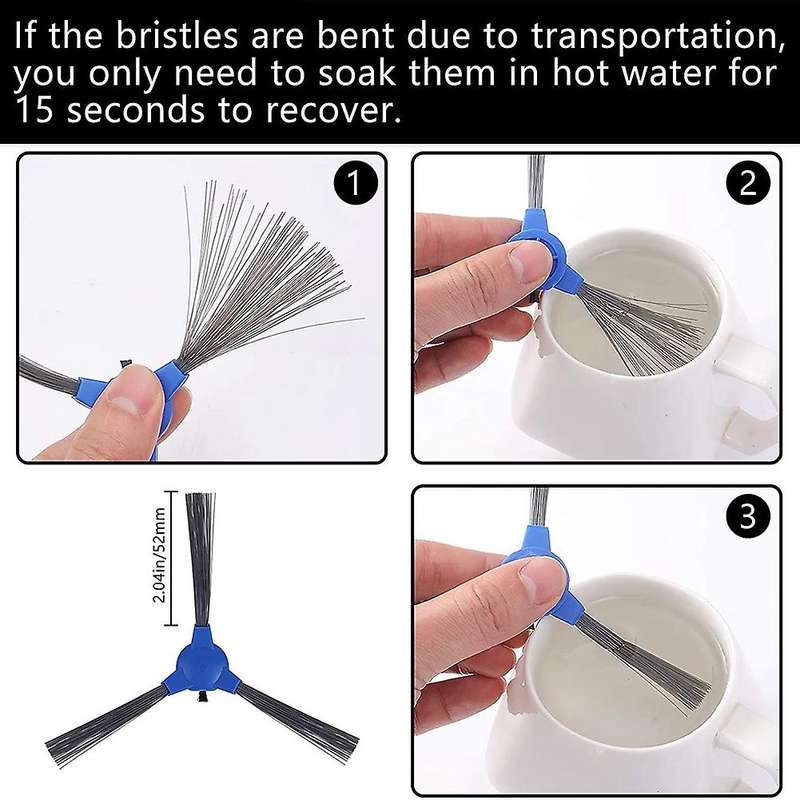 If the bristles are bent due to transportation, you only need to soak them in hot water for 15 seconds to recover.

1

2

2.04in/52mm

3