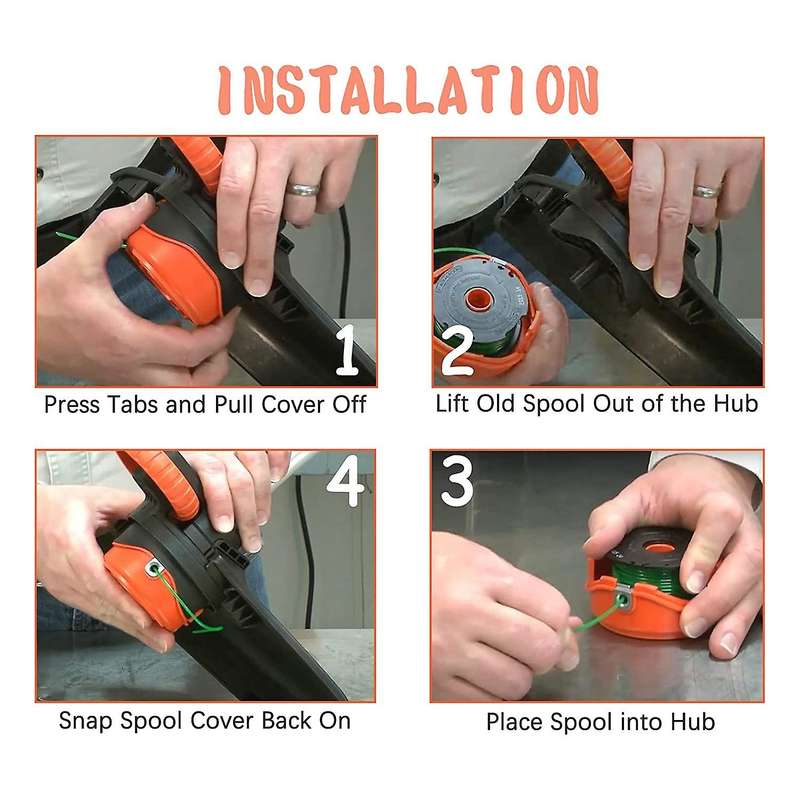 INSTALLATION

1

Press Tabs and Pull Cover Off

2

Lift Old Spool Out of the Hub

4

Snap Spool Cover Back On

3

Place Spool into Hub