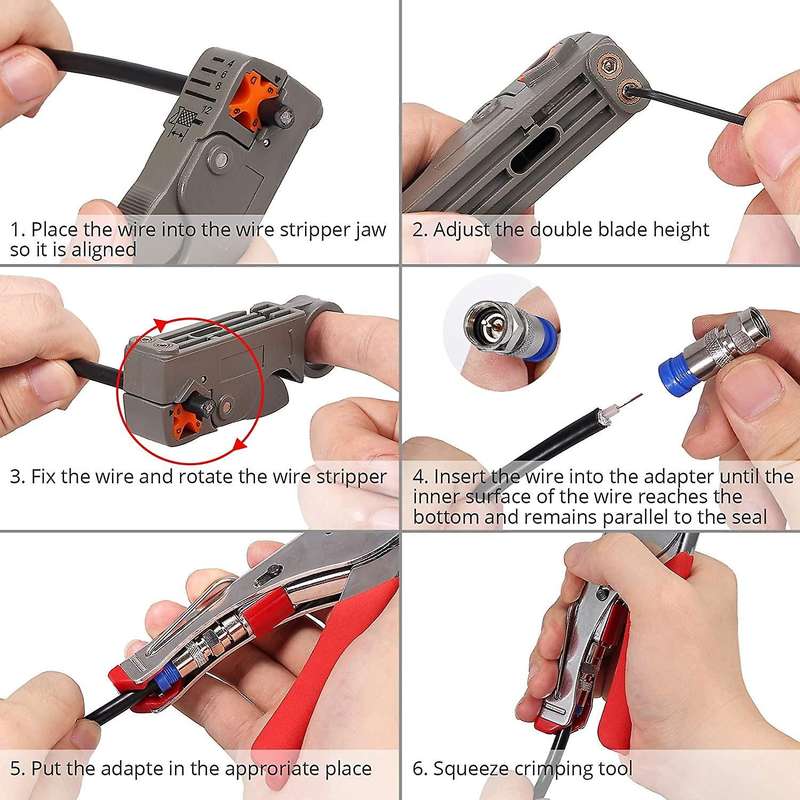 4
6
8
12

1. Place the wire into the wire stripper jaw so it is aligned

2. Adjust the double blade height

3. Fix the wire and rotate the wire stripper

4. Insert the wire into the adapter until the inner surface of the wire reaches the bottom and remains parallel to the seal

5. Put the adapte in the approriate place

6. Squeeze crimping tool