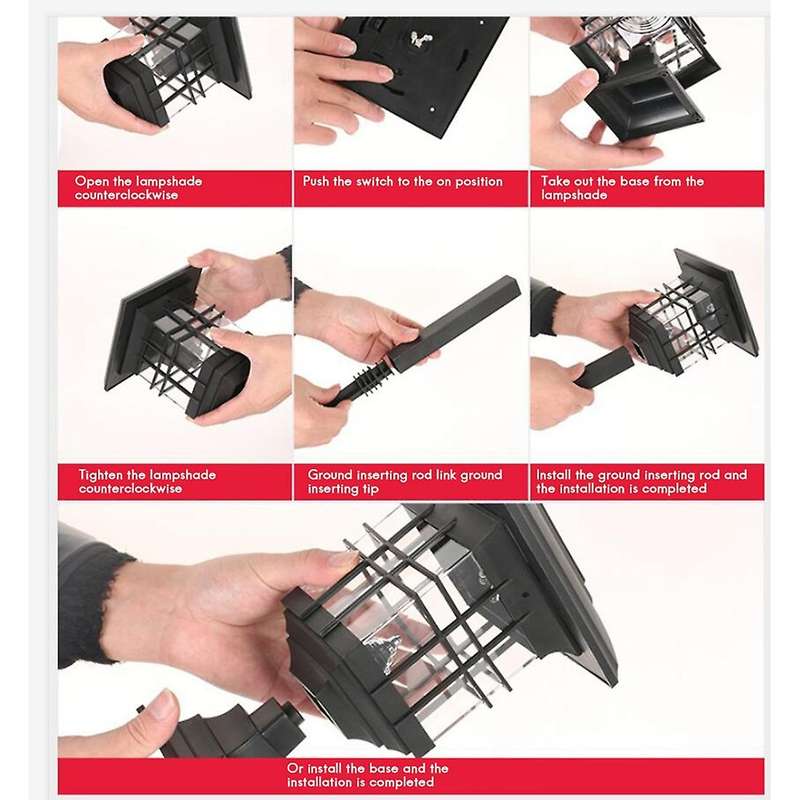 Open the lampshade counterclockwise

Push the switch to the on position

Take out the base from the lampshade

Tighten the lampshade counterclockwise

Ground inserting rod link ground inserting tip

Install the ground inserting rod and the installation is completed

Or install the base and the installation is completed