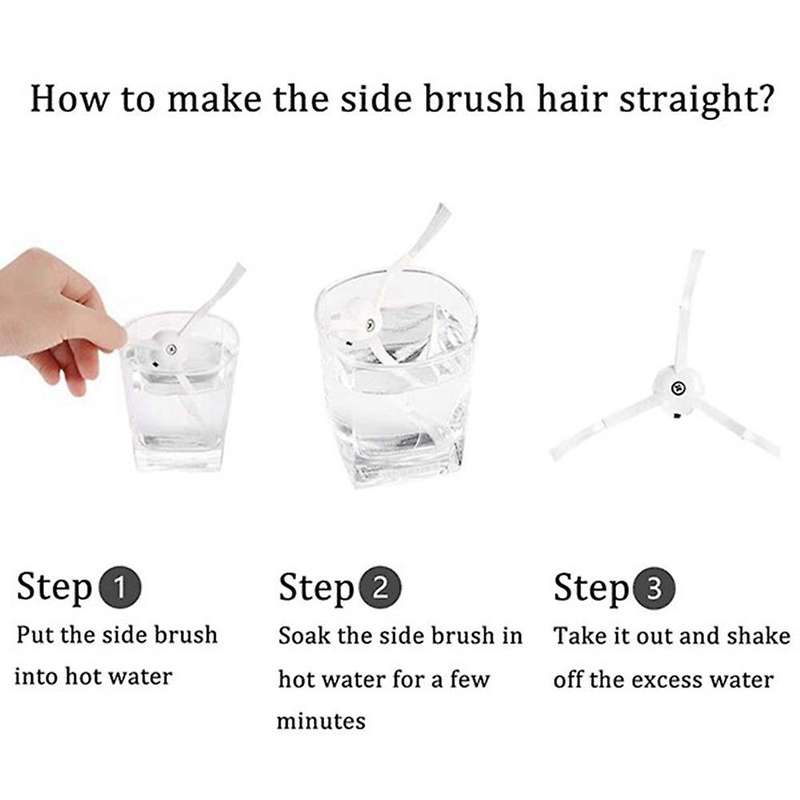 How to make the side brush hair straight?

Step 1
Put the side brush into hot water

Step 2
Soak the side brush in hot water for a few minutes

Step 3
Take it out and shake off the excess water