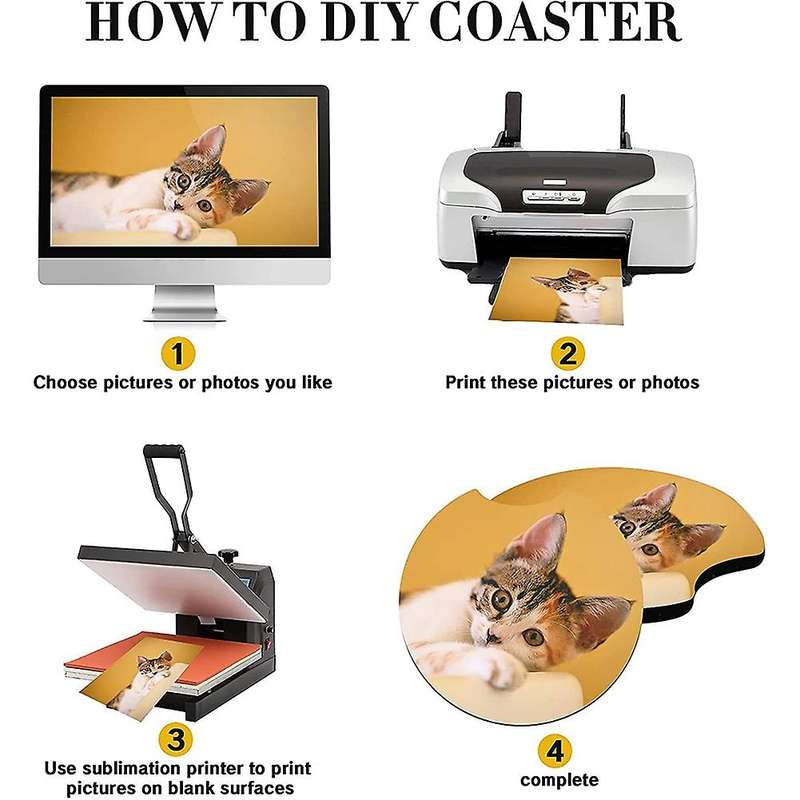 HOW TO DIY COASTER

1
Choose pictures or photos you like

2
Print these pictures or photos

3
Use sublimation printer to print pictures on blank surfaces

4
complete