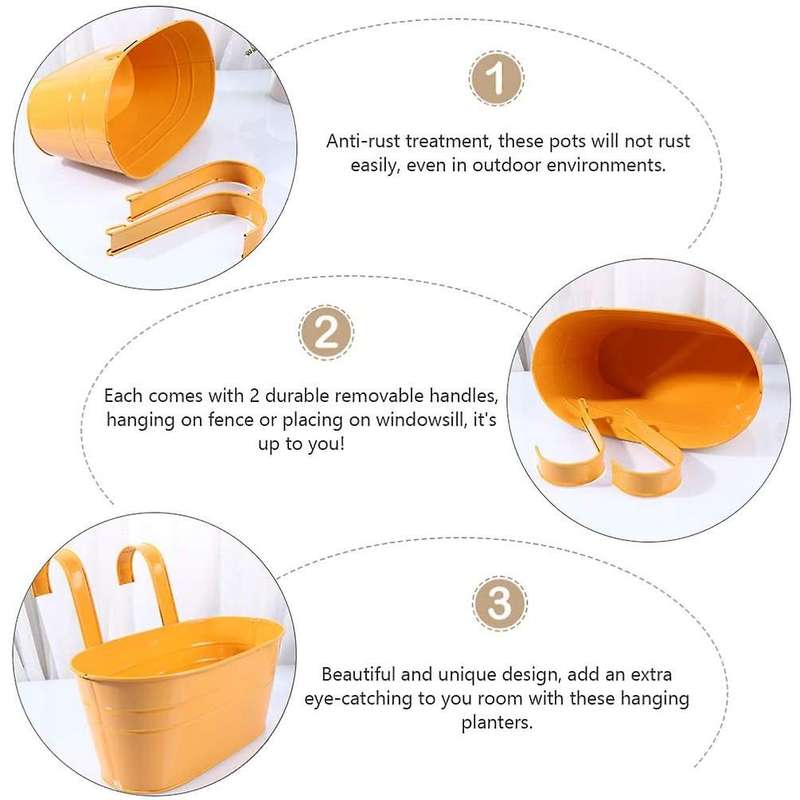 1

Anti-rust treatment, these pots will not rust easily, even in outdoor environments.

2

Each comes with 2 durable removable handles, hanging on fence or placing on windowsill, it's up to you!

3

Beautiful and unique design, add an extra eye-catching to you room with these hanging planters.