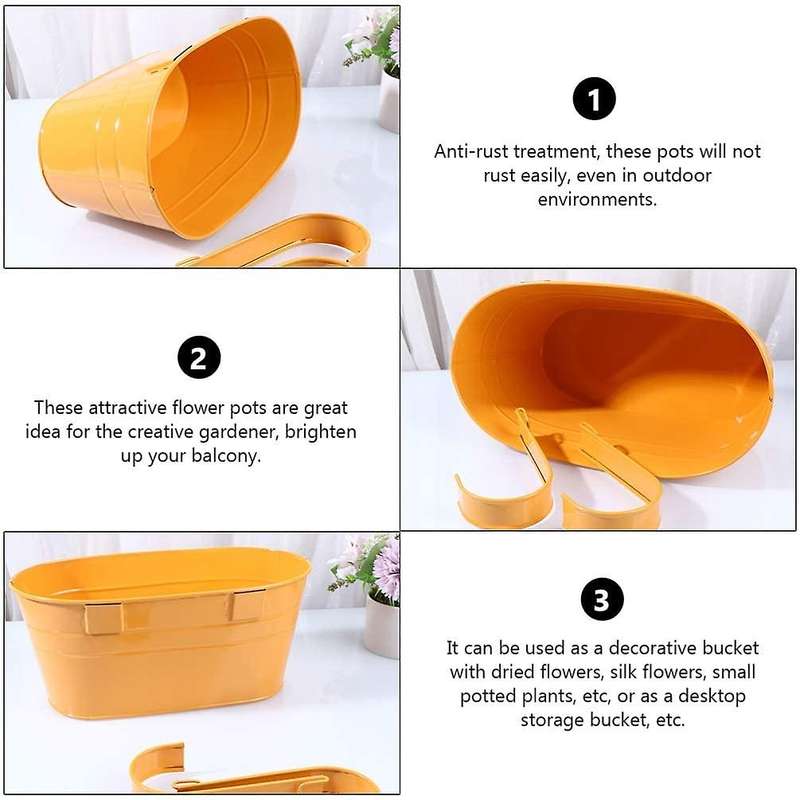 1

Anti-rust treatment, these pots will not rust easily, even in outdoor environments.

2

These attractive flower pots are great idea for the creative gardener, brighten up your balcony.

3

It can be used as a decorative bucket with dried flowers, silk flowers, small potted plants, etc, or as a desktop storage bucket, etc.