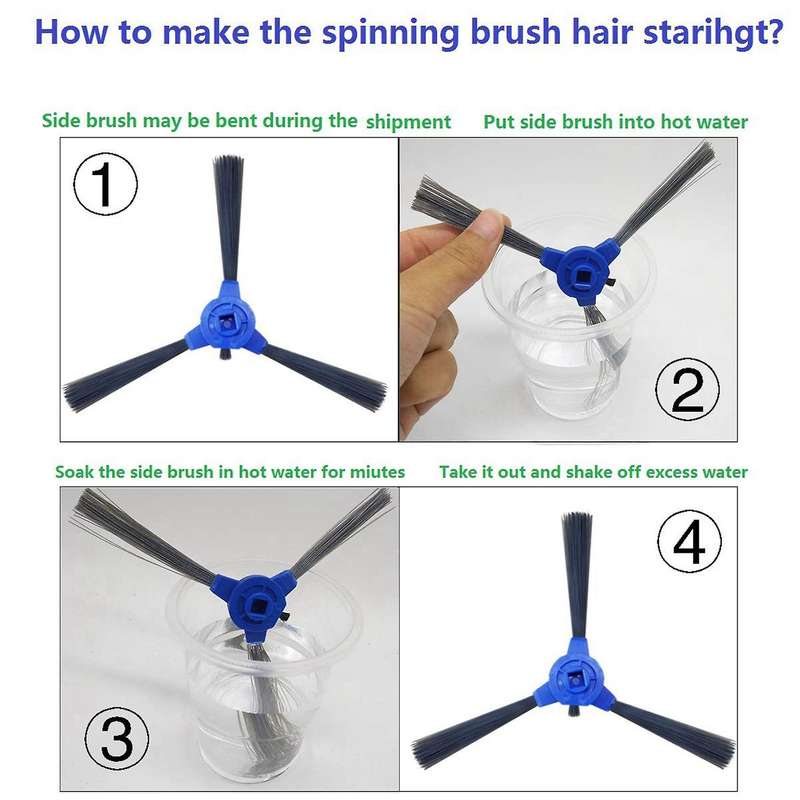 How to make the spinning brush hair starihgt?

Side brush may be bent during the shipment

①

Put side brush into hot water

②

Soak the side brush in hot water for miutes

③

Take it out and shake off excess water

④