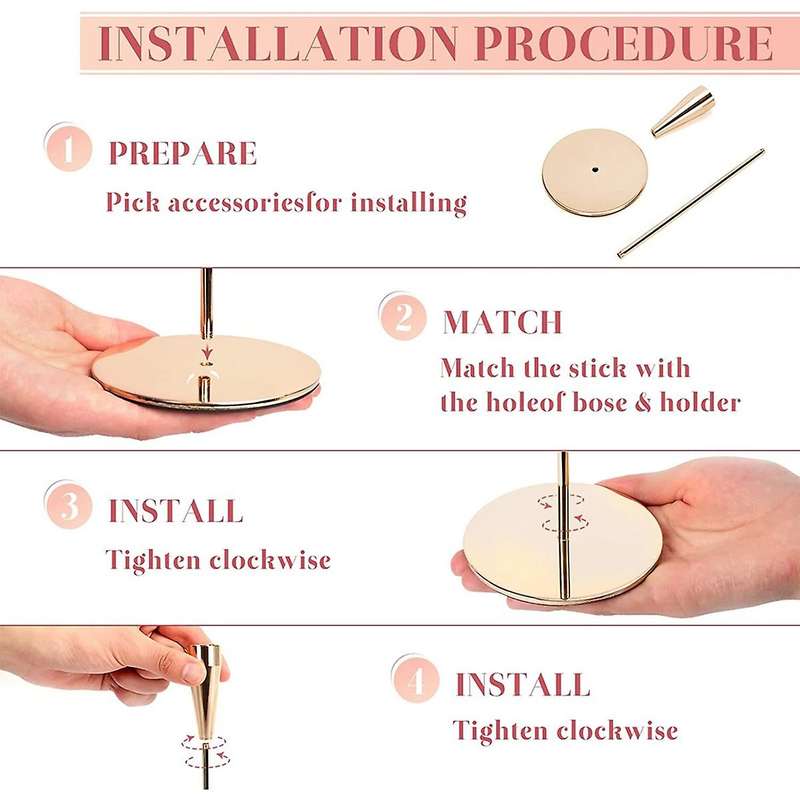 INSTALLATION PROCEDURE

1 PREPARE
Pick accessoriesfor installing

2 MATCH
Match the stick with the holeof bose & holder

3 INSTALL
Tighten clockwise

4 INSTALL
Tighten clockwise