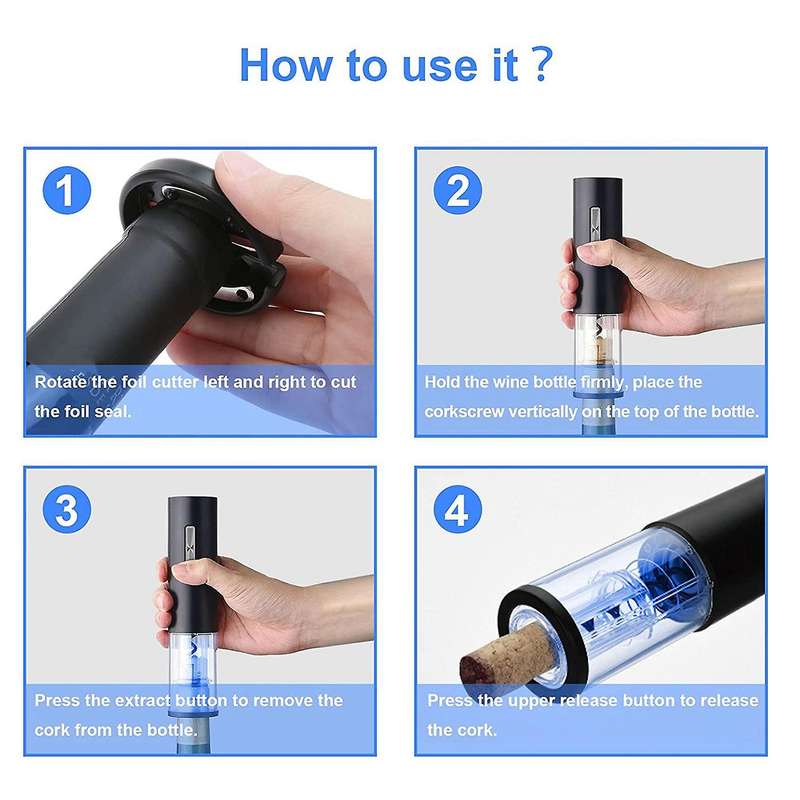 How to use it ?

1

Rotate the foil cutter left and right to cut the foil seal.

2

Hold the wine bottle firmly, place the corkscrew vertically on the top of the bottle.

3

Press the extract button to remove the cork from the bottle.

4

Press the upper release button to release the cork.